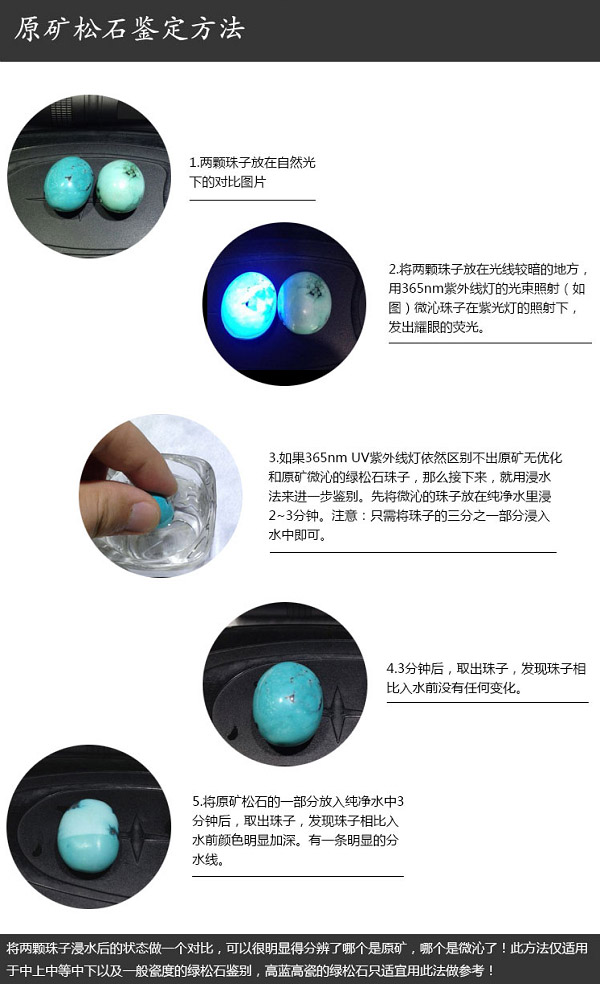 原矿松石鉴定方法

1.两颗珠子放在自然光下的对比图片

2.将两颗珠子放在光线较暗的地方，用365nm紫外线灯的光束照射（如图）微沁珠子在紫光灯的照射下，发出耀眼的荧光。

3.如果365nm UV紫外线灯依然区别不出原矿无优化和原矿微沁的绿松石珠子，那么接下来，就用浸水法来进一步鉴别。先将微沁的珠子放在纯净水里浸2~3分钟。注意：只需将珠子的三分之一部分浸入水中即可。

4.3分钟后，取出珠子，发现珠子相比入水前没有任何变化。

5.将原矿松石的一部分放入纯净水中3分钟后，取出珠子，发现珠子相比入水前颜色明显加深。有一条明显的分水线。

将两颗珠子浸水后的状态做一个对比，可以很明显得分辨了哪个是原矿，哪个是微沁了！此方法仅适用于中上中等中下以及一般瓷度的绿松石鉴别，高蓝高瓷的绿松石只适宜用此法做参考！